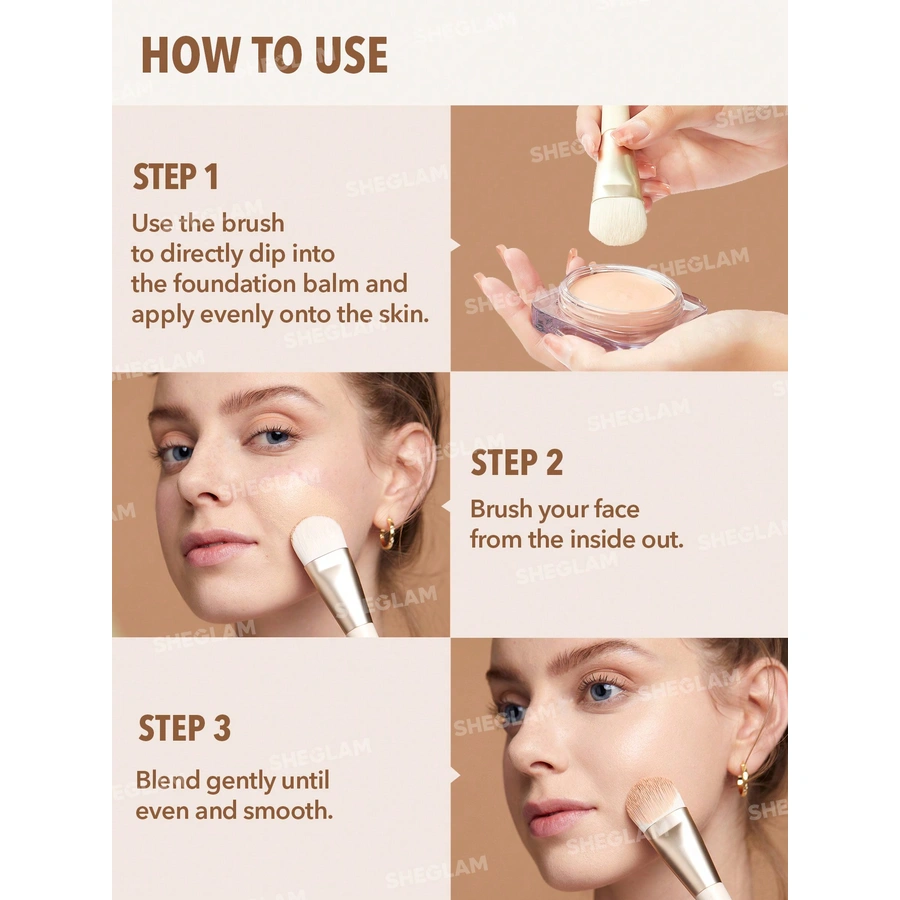 HOW TO USE

STEP 1

Use the brush to directly dip into the foundation balm and apply evenly onto the skin.

STEP 2

Brush your face from the inside out.

STEP 3

Blend gently until even and smooth.

SHEGLAM