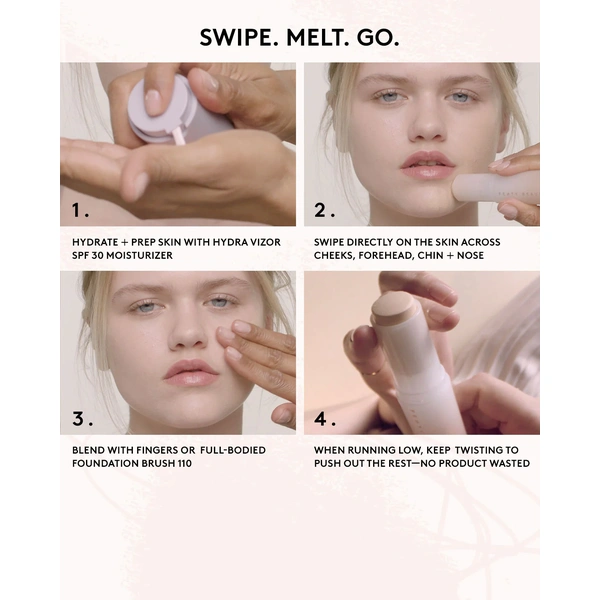 SWIPE. MELT. GO.

1.

HYDRATE + PREP SKIN WITH HYDRA VIZOR SPF 30 MOISTURIZER

2.

SWIPE DIRECTLY ON THE SKIN ACROSS CHEEKS, FOREHEAD, CHIN + NOSE

3.

BLEND WITH FINGERS OR FULL-BODIED FOUNDATION BRUSH 110

4.

WHEN RUNNING LOW, KEEP TWISTING TO PUSH OUT THE REST—NO PRODUCT WASTED